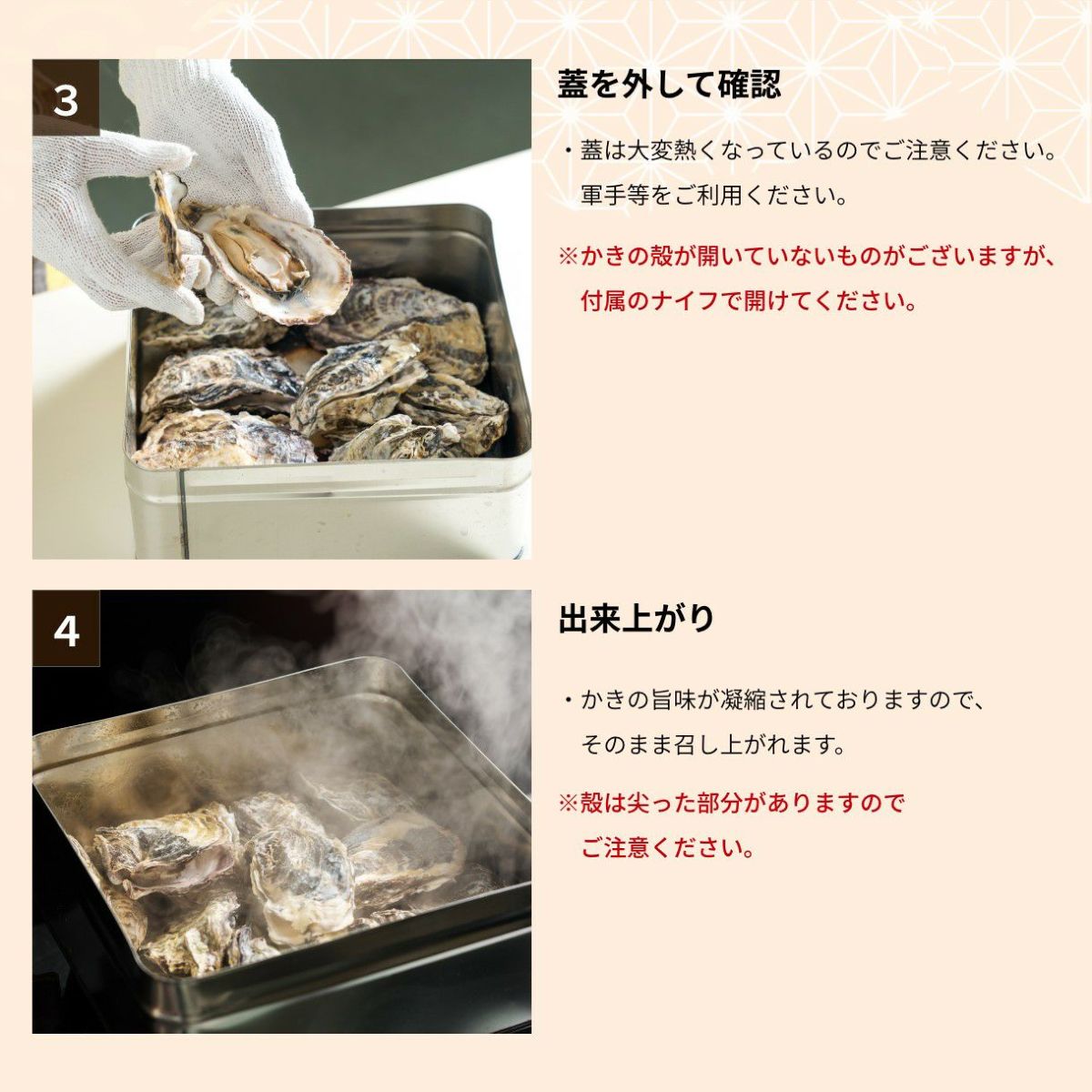 3

蓋を外して確認

・蓋は大変熱くなっているのでご注意ください。軍手等をご利用ください。

※かきの殻が開いていないものがございますが、付属のナイフで開けてください。

4

出来上がり

・かきの旨味が凝縮されておりますので、そのまま召し上がれます。

※殻は尖った部分がありますのでご注意ください。