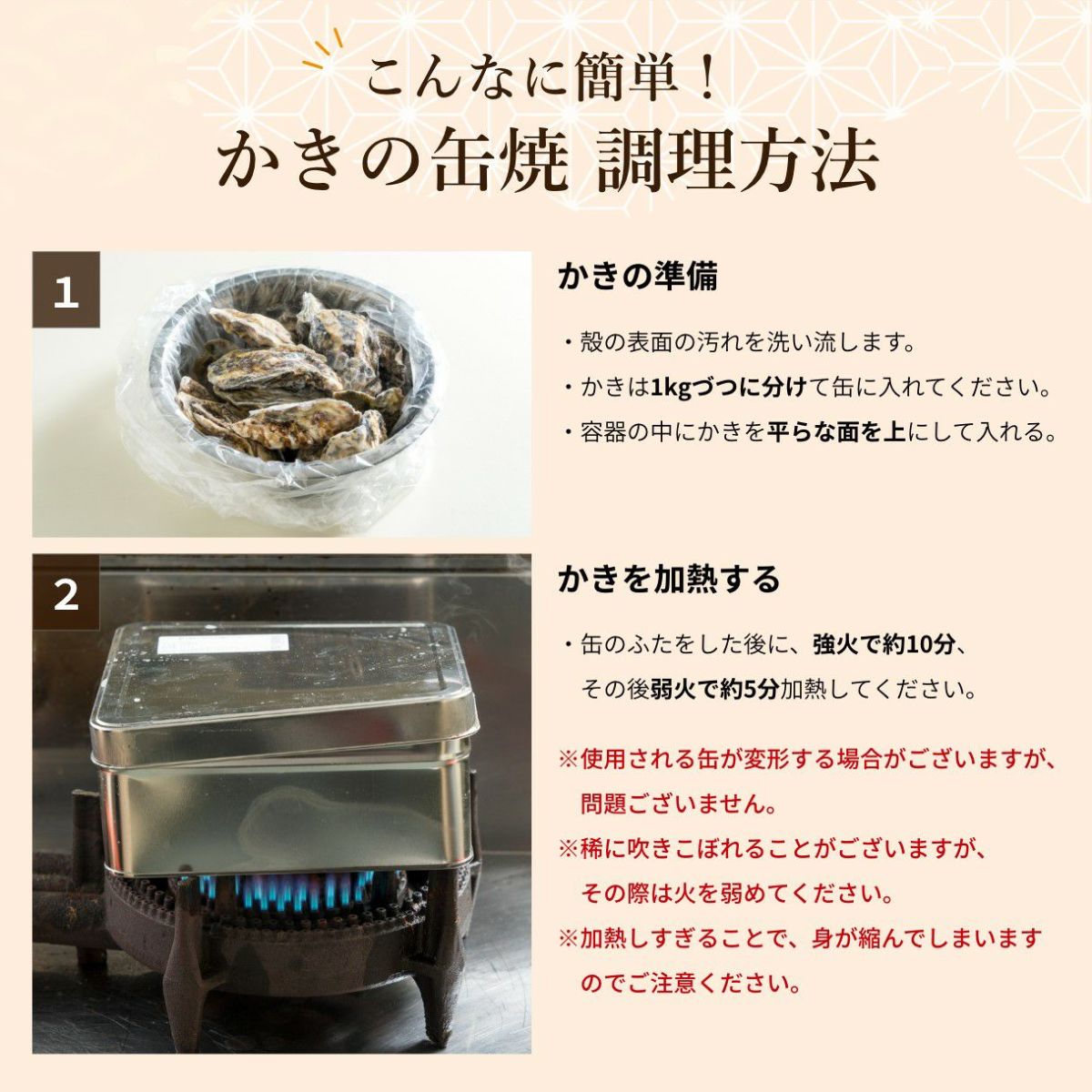 こんなに簡単！
かきの缶焼 調理方法

1

かきの準備

・殻の表面の汚れを洗い流します。
・かきは1kgづつに分けて缶に入れてください。
・容器の中にかきを平らな面を上にして入れる。

2

かきを加熱する

・缶のふたをした後に、強火で約10分、その後弱火で約5分加熱してください。

※使用される缶が変形する場合がございますが、問題ございません。
※稀に吹きこぼれることがございますが、その際は火を弱めてください。
※加熱しすぎることで、身が縮んでしまいますのでご注意ください。